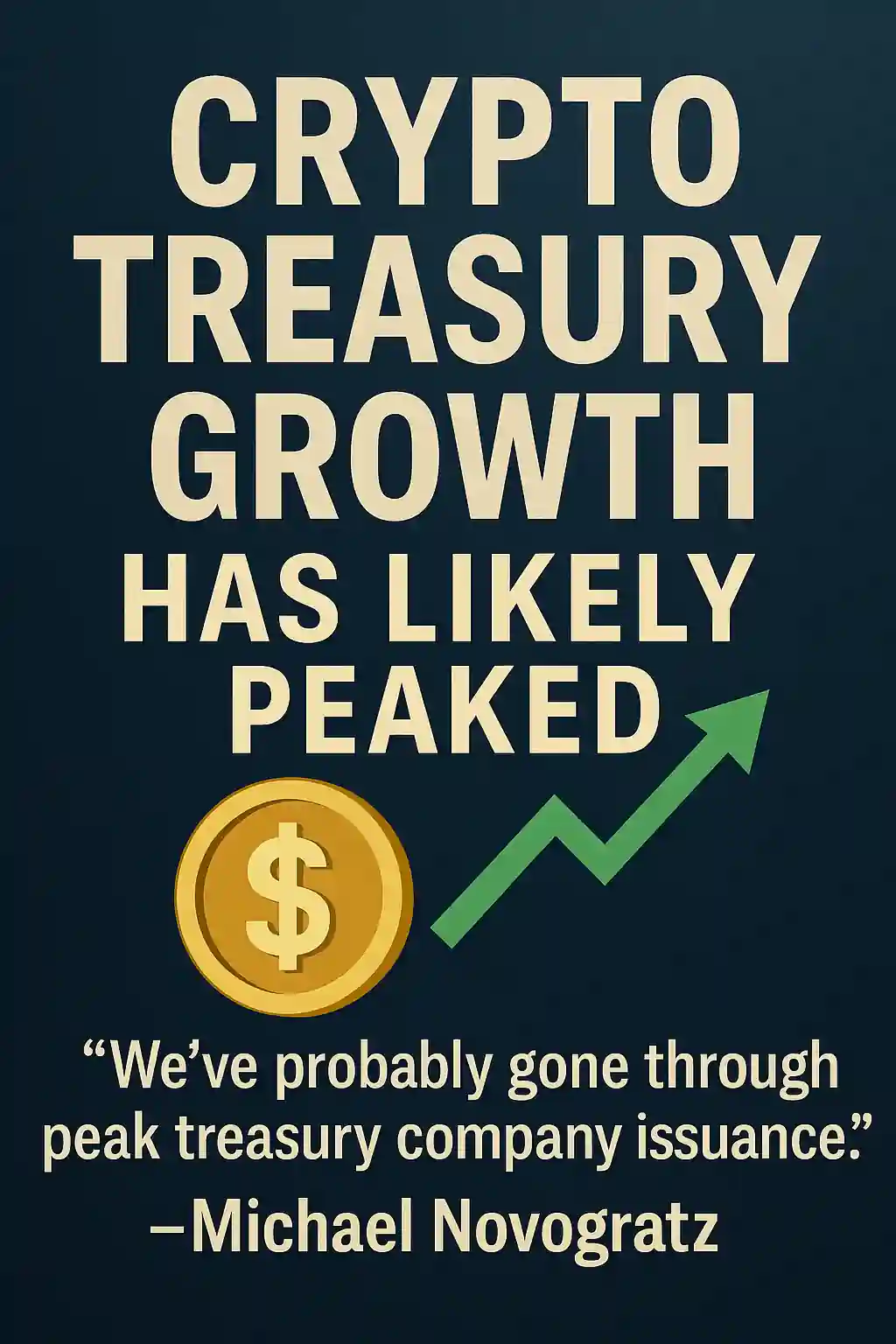 CRYPTO TREASURY GROWTH HAS LIKELY PEAKED

$

“We’ve probably gone through peak treasury company issuance.”
–Michael Novogratz