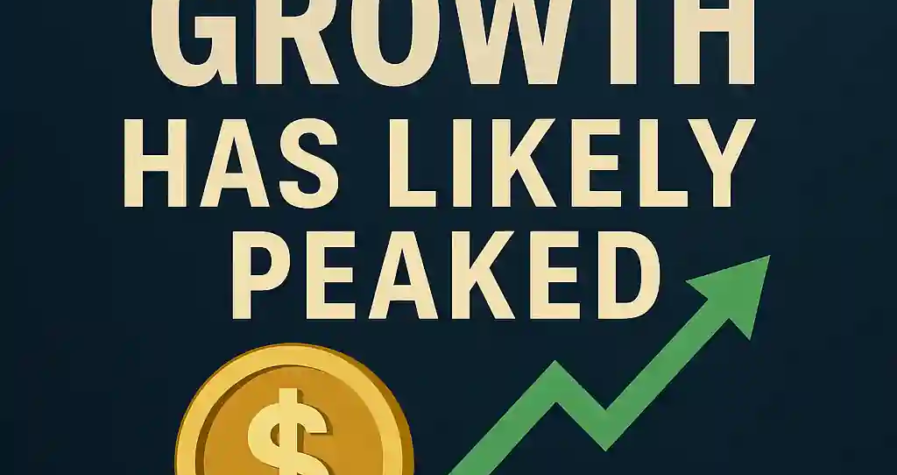 GROWTH HAS LIKELY PEAKED

$